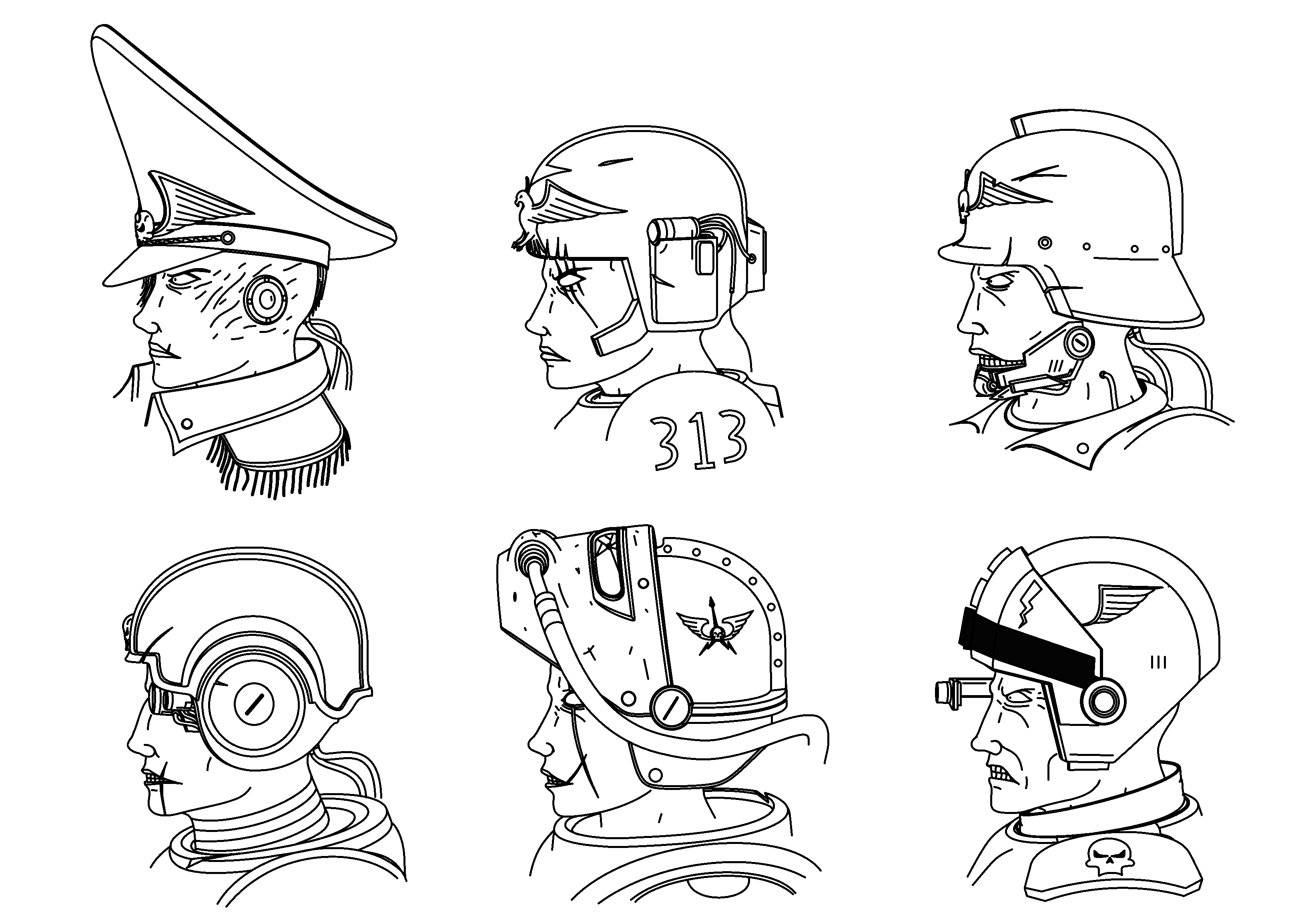 313

III